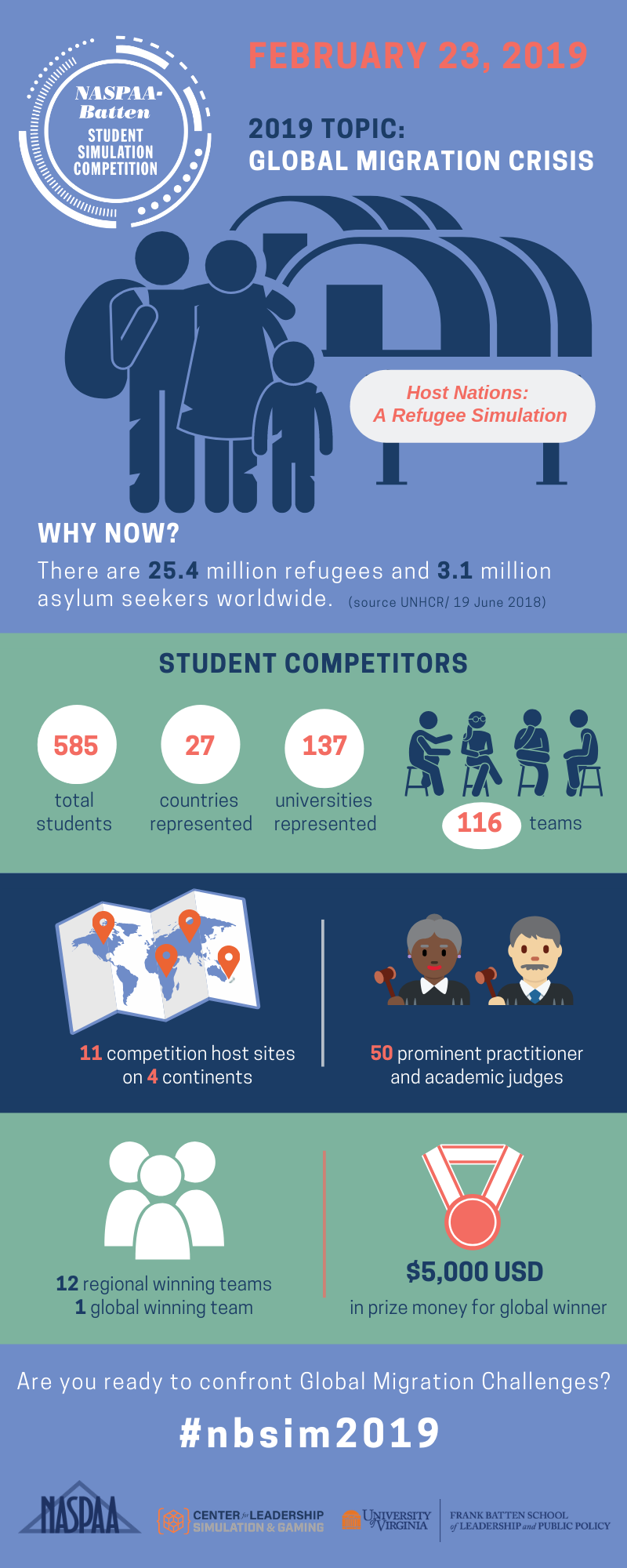 NASPAA-Batten
STUDENT SIMULATION COMPETITION

FEBRUARY 23, 2019

2019 TOPIC:
GLOBAL MIGRATION CRISIS

Host Nations:
A Refugee Simulation

WHY NOW?

There are 25.4 million refugees and 3.1 million asylum seekers worldwide. (source UNHCR/ 19 June 2018)

STUDENT COMPETITORS

585 total students

27 countries represented

137 universities represented

116 teams

11 competition host sites on 4 continents

50 prominent practitioner and academic judges

12 regional winning teams
1 global winning team

$5,000 USD
in prize money for global winner

Are you ready to confront Global Migration Challenges?

#nbsim2019

NASPAA

CENTER for LEADERSHIP SIMULATION & GAMING

UNIVERSITY of VIRGINIA

FRANK BATTEN SCHOOL of LEADERSHIP and PUBLIC POLICY